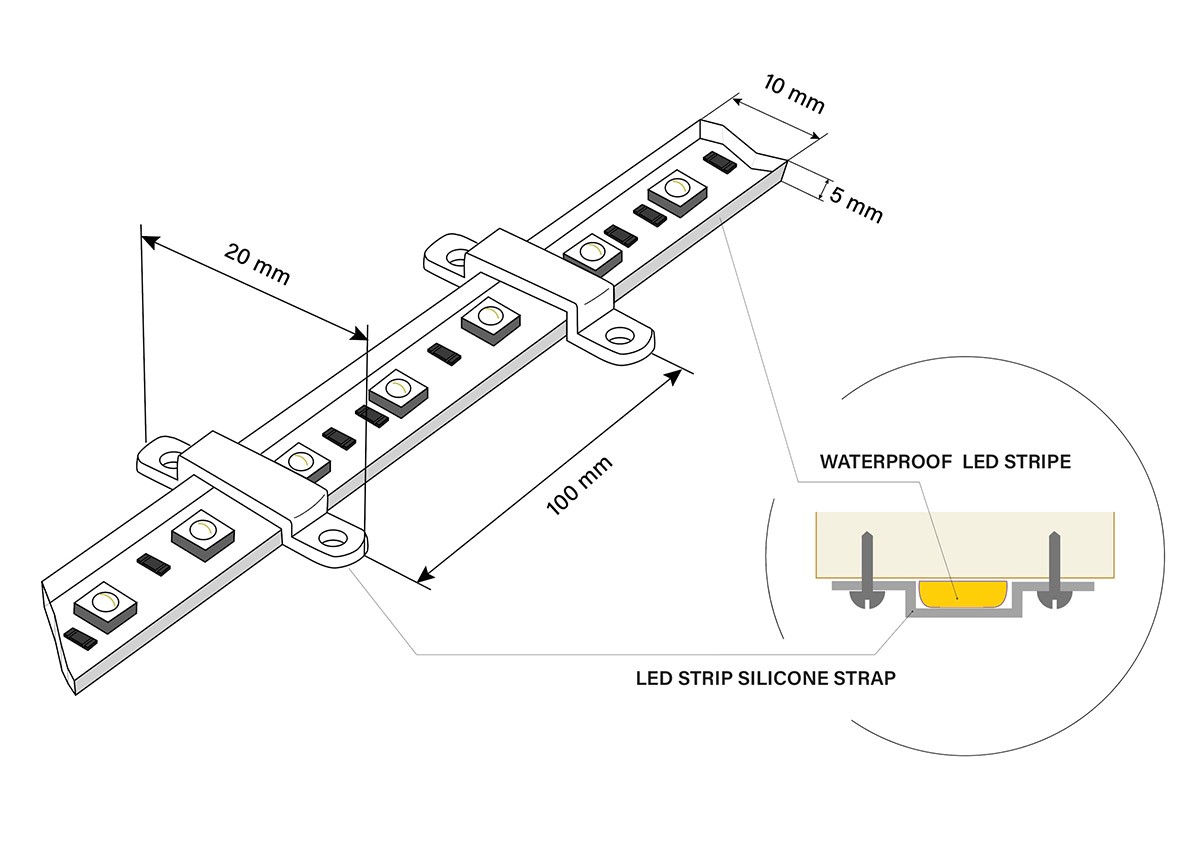 10 mm

5 mm

20 mm

100 mm

WATERPROOF LED STRIPE

LED STRIP SILICONE STRAP