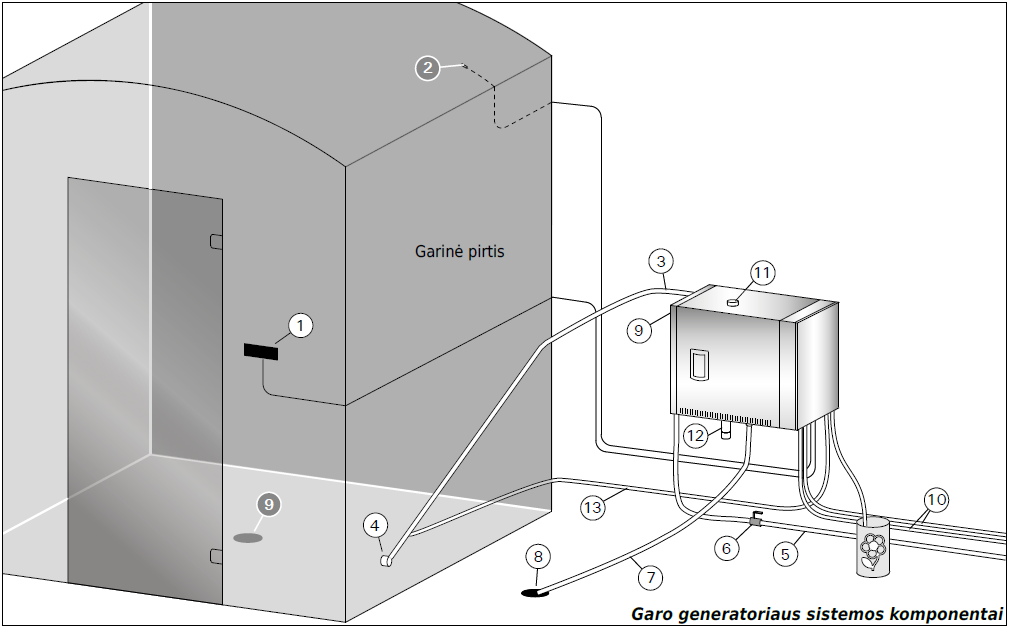 2

Garinė pirtis

3

11

9

1

12

9

13

10

4

6

5

8

7

Garo generatoriaus sistemos komponentai