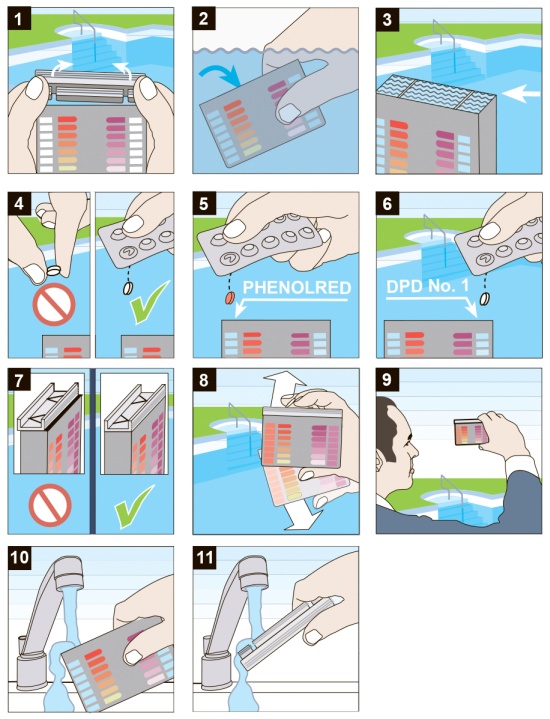 1

2

3

4

5

PHENOLRED

6

DPD No. 1

7

8

9

10

11